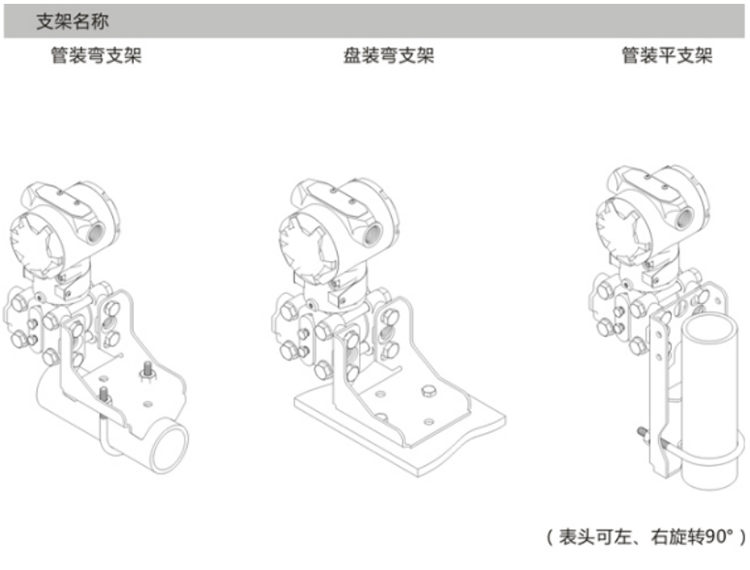 支架名称

管装弯支架

盘装弯支架

管装平支架

（表头可左、右旋转90°）