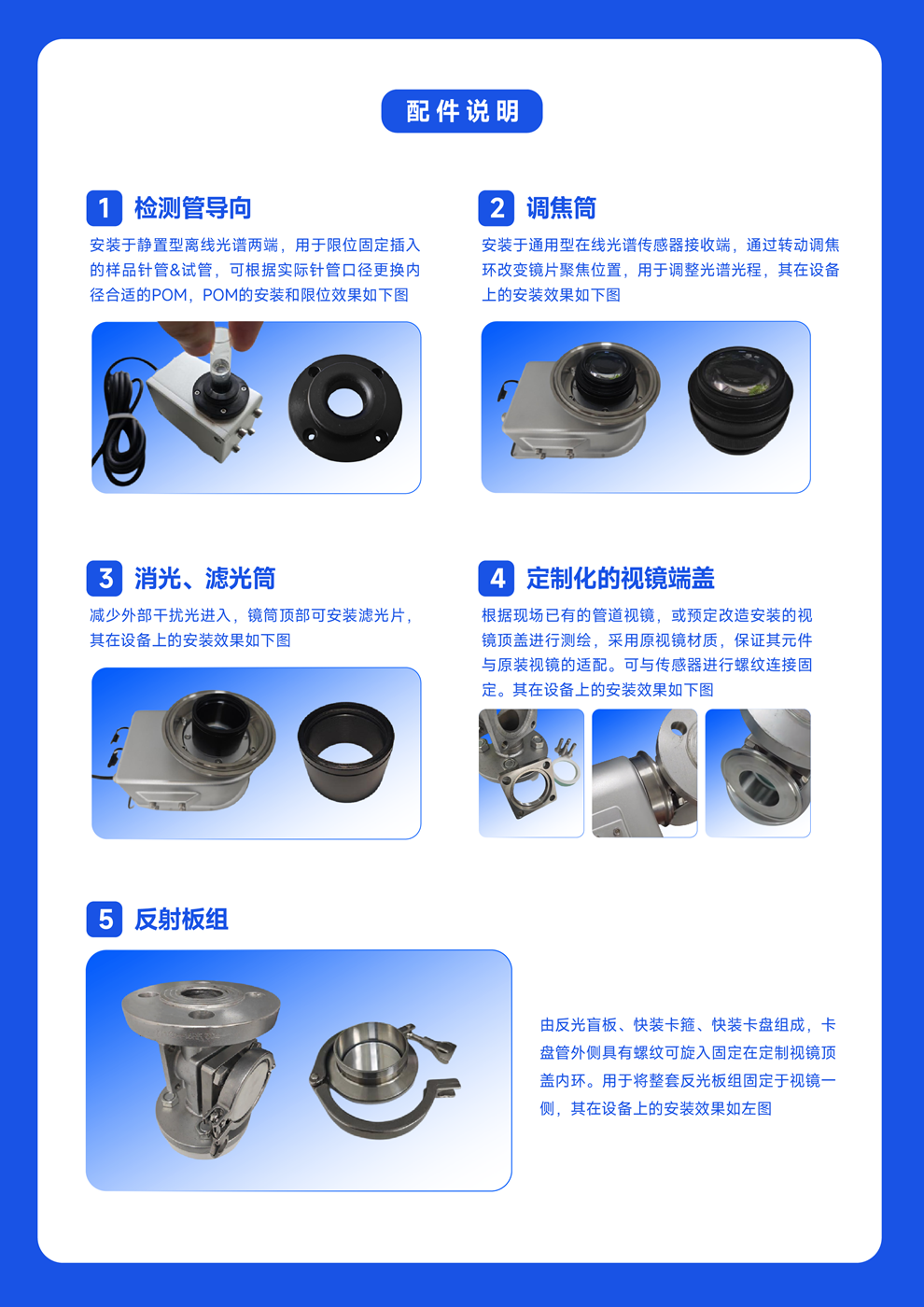 配件说明

1 检测管导向

安装于静置型离线光谱两端，用于限位固定插入的样品针管&试管，可根据实际针管口径更换内径合适的POM，POM的安装和限位效果如下图

2 调焦筒

安装于通用型在线光谱传感器接收端，通过转动调焦环改变镜片聚焦位置，用于调整光谱光程，其在设备上的安装效果如下图

3 消光、滤光筒

减少外部干扰光进入，镜筒顶部可安装滤光片，其在设备上的安装效果如下图

4 定制化的视镜端盖

根据现场已有的管道视镜，或预定改造安装的视镜顶盖进行测绘，采用原视镜材质，保证其元件与原装视镜的适配。可与传感器进行螺纹连接固定。其在设备上的安装效果如下图

5 反射板组

由反光盲板、快装卡箍、快装卡盘组成，卡盘管外侧具有螺纹可旋入固定在定制视镜顶盖内环。用于将整套反光板组固定于视镜一侧，其在设备上的安装效果如左图